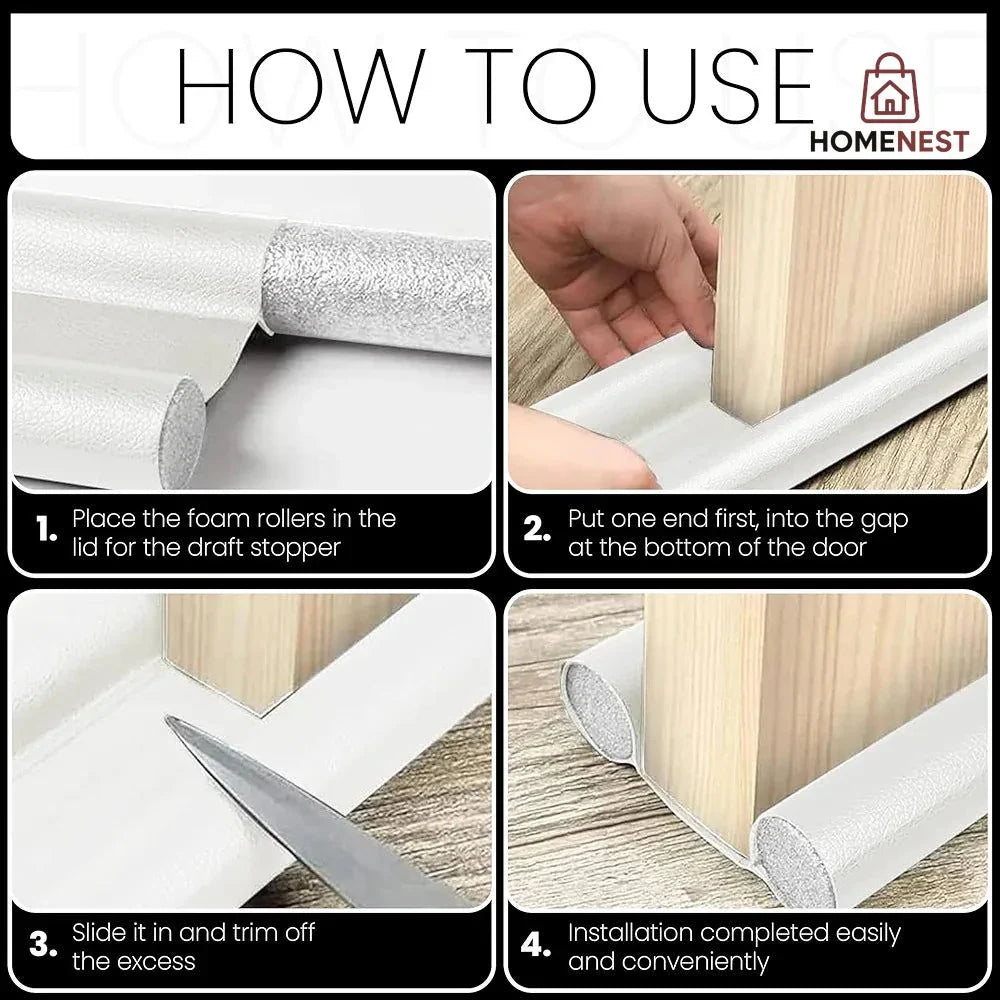 HOW TO USE

HOMENEST

1. Place the foam rollers in the lid for the draft stopper

2. Put one end first, into the gap at the bottom of the door

3. Slide it in and trim off the excess

4. Installation completed easily and conveniently