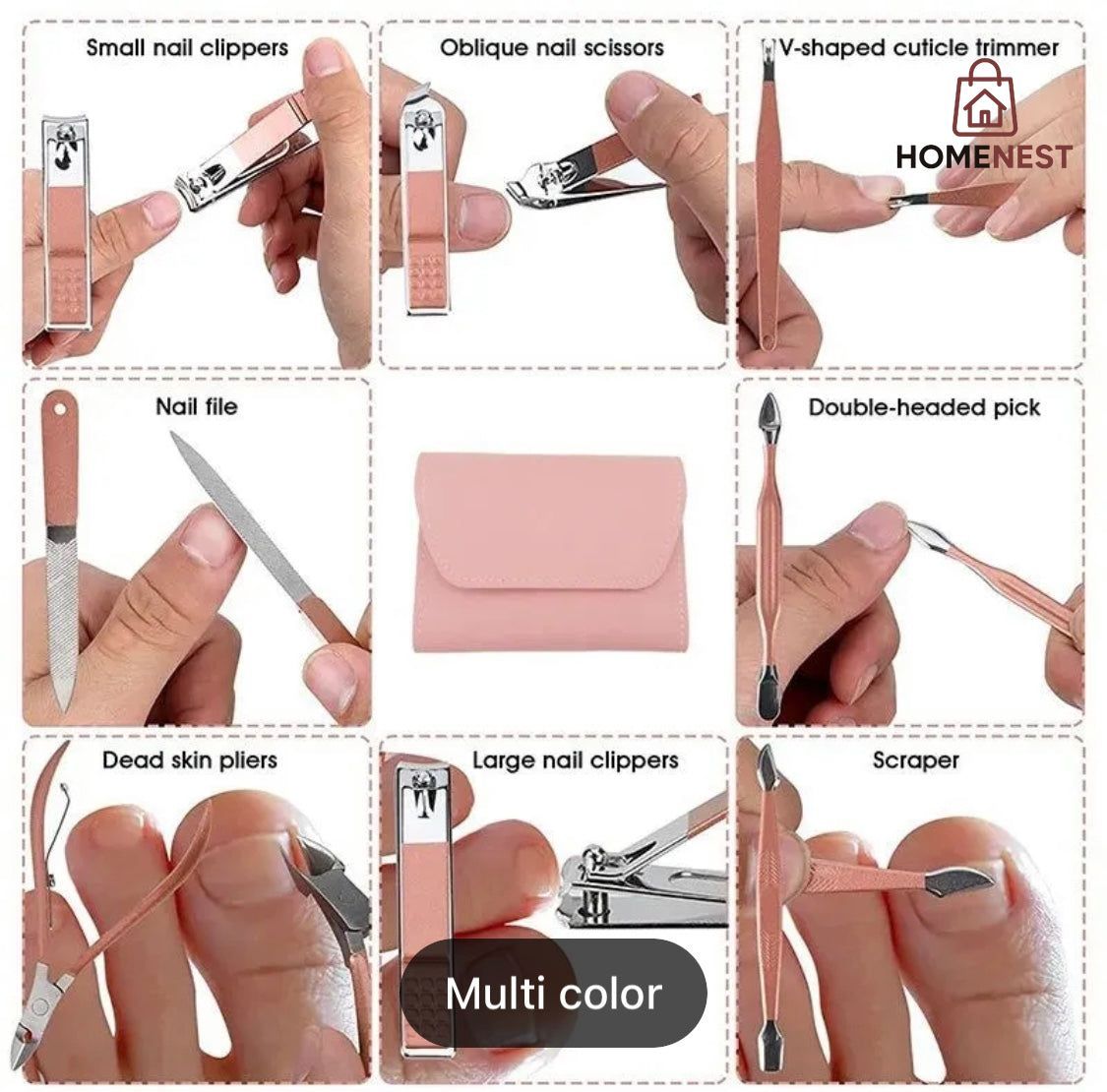 Small nail clippers

Oblique nail scissors

V-shaped cuticle trimmer

HOMENEST

Nail file

Double-headed pick

Dead skin pliers

Large nail clippers

Scraper

Multi color