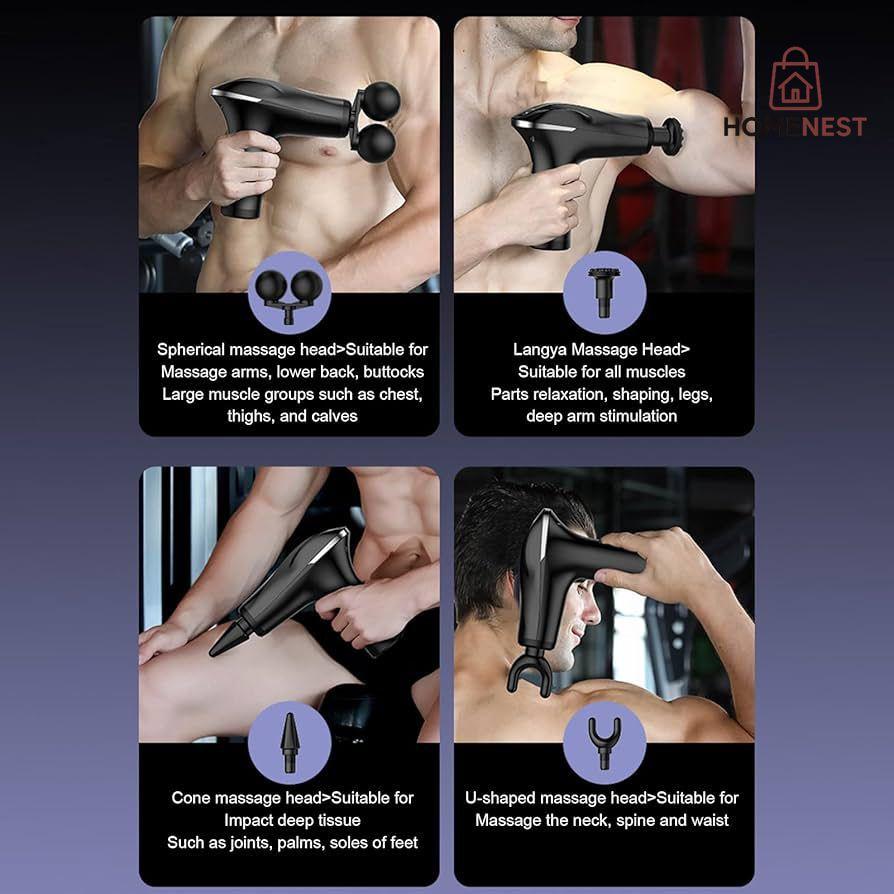 HOMENEST

Spherical massage head>Suitable for Massage arms, lower back, buttocks Large muscle groups such as chest, thighs, and calves

Langya Massage Head> Suitable for all muscles Parts relaxation, shaping, legs, deep arm stimulation

Cone massage head>Suitable for Impact deep tissue Such as joints, palms, soles of feet

U-shaped massage head>Suitable for Massage the neck, spine and waist